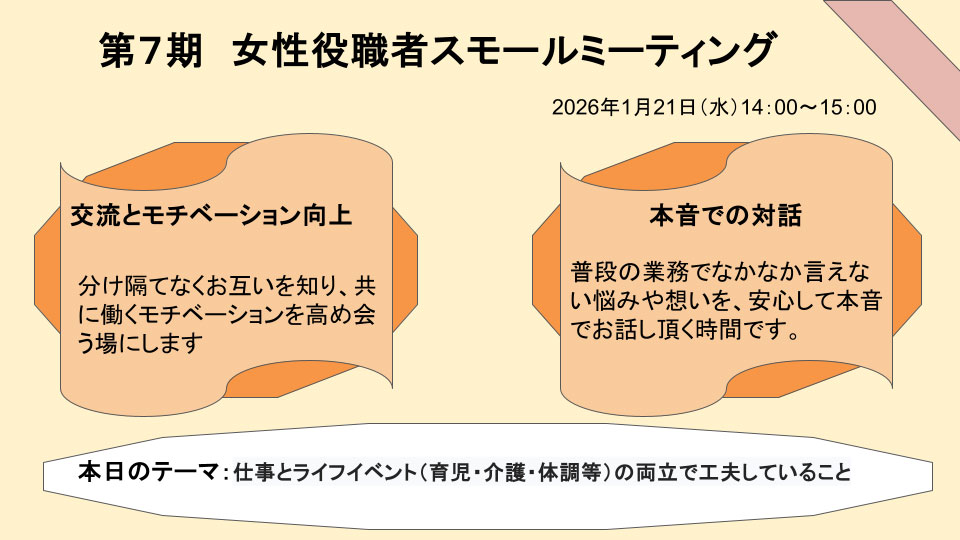 第7期 女性役職者スモールミーティング

2026年1月21日(水)14:00～15:00

交流とモチベーション向上

分け隔てなくお互いを知り、共に働くモチベーションを高め会う場にします

本音での対話

普段の業務でなかなか言えない悩みや想いを、安心して本音でお話し頂く時間です。

本日のテーマ:仕事とライフイベント(育児・介護・体調等)の両立で工夫していること