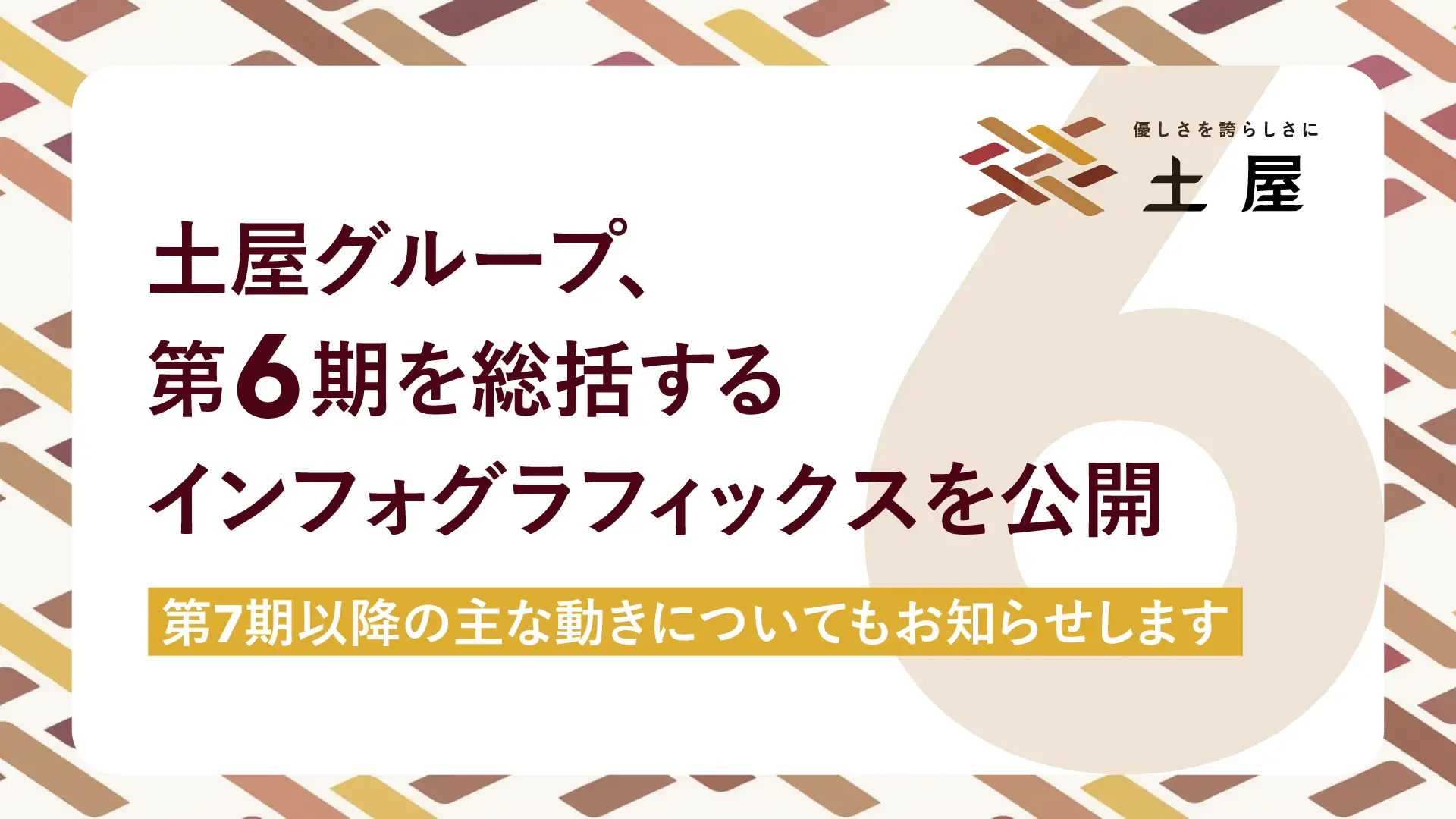 優しさを誇らしさに
土屋

土屋グループ、
第6期を総括する
インフォグラフィックスを公開

第7期以降の主な動きについてもお知らせします